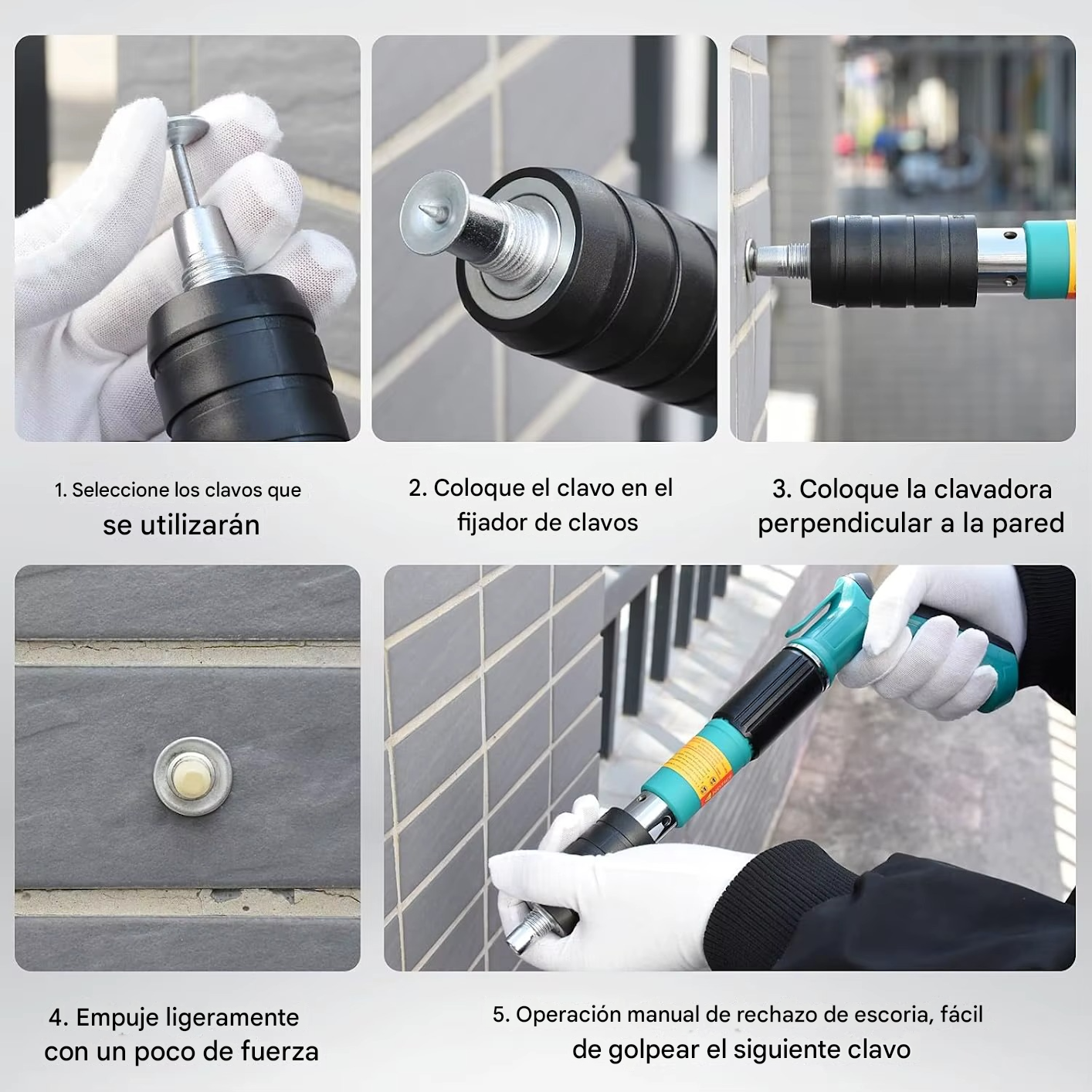 1. Seleccione los clavos que se utilizarán

2. Coloque el clavo en el fijador de clavos

3. Coloque la clavadora perpendicular a la pared

4. Empuje ligeramente con un poco de fuerza

5. Operación manual de rechazo de escoria, fácil de golpear el siguiente clavo